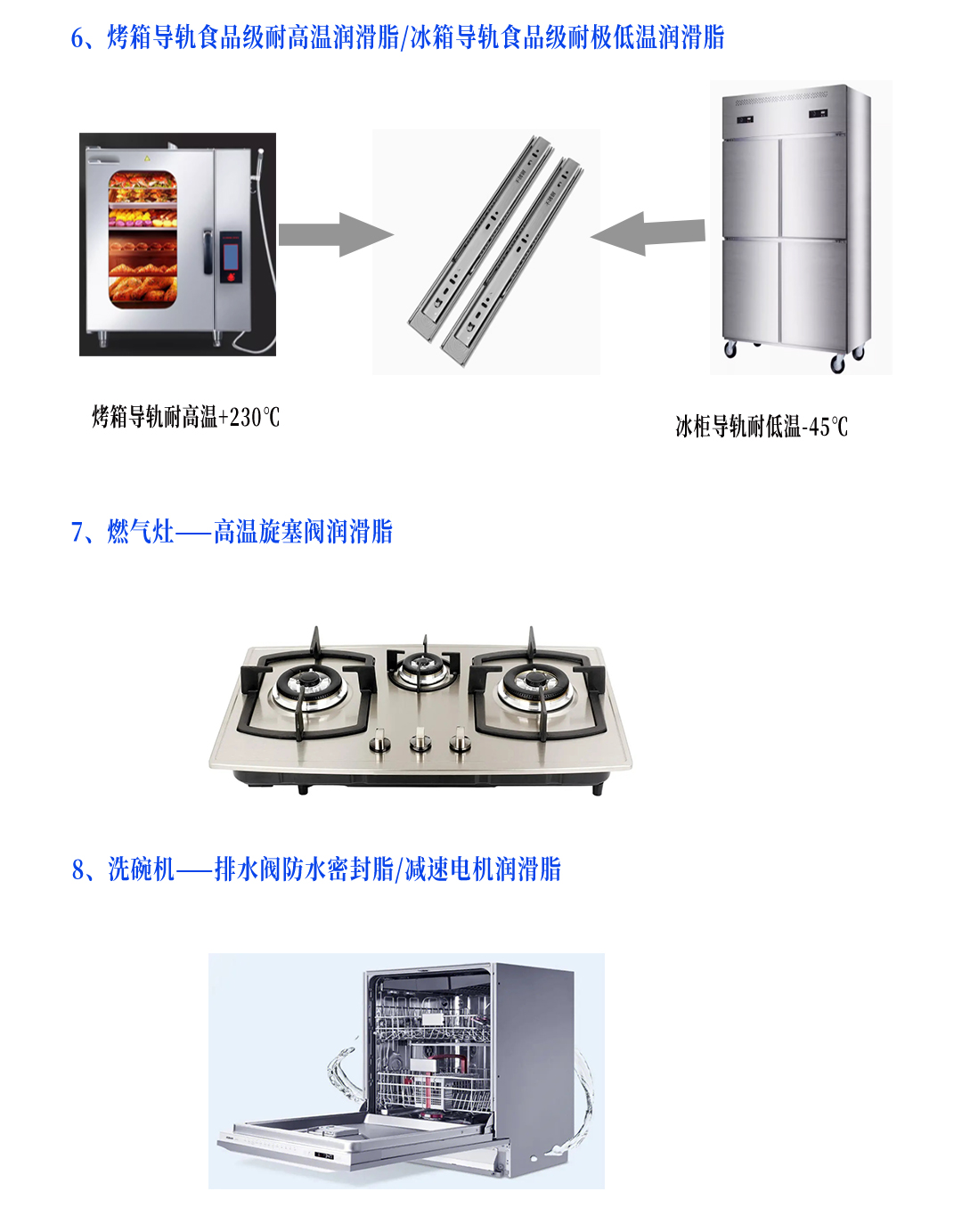 6、烤箱导轨食品级耐高温润滑脂/冰箱导轨食品级耐极低温润滑脂

烤箱导轨耐高温+230℃

冰柜导轨耐低温-45℃

7、燃气灶——高温旋塞阀润滑脂

8、洗碗机——排水阀防水密封脂/减速电机润滑脂